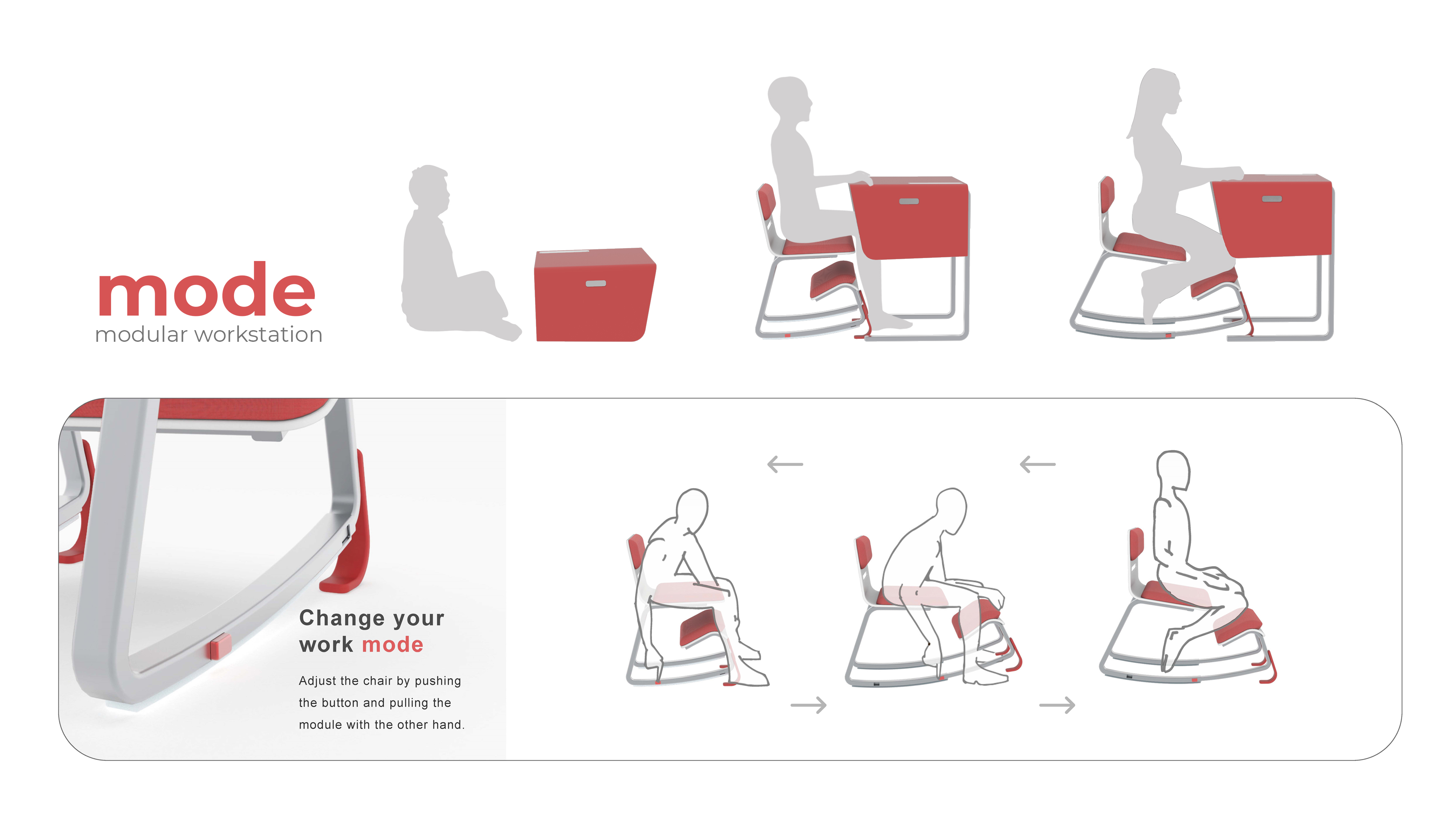 mode
modular workstation

Change your work mode

Adjust the chair by pushing the button and pulling the module with the other hand.